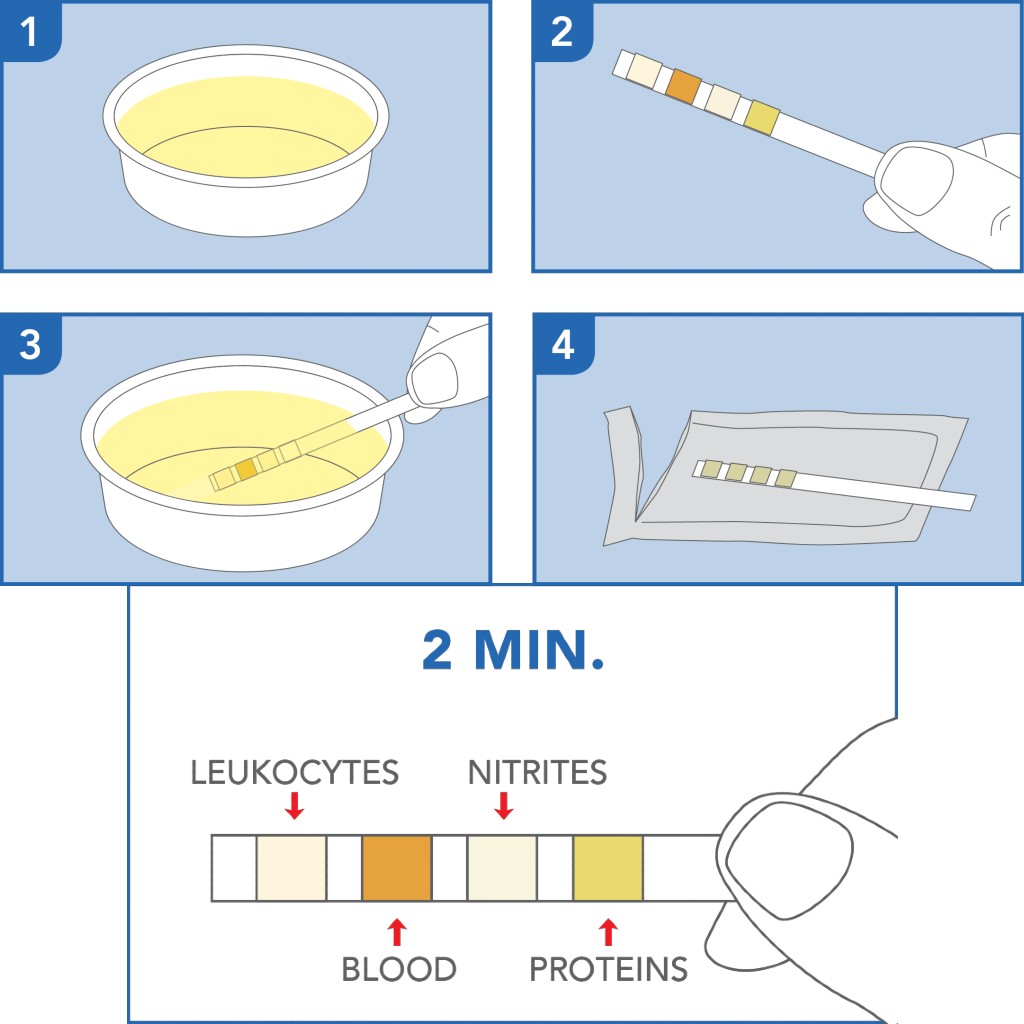 1

2

3

4

2 MIN.

LEUKOCYTES

NITRITES

BLOOD

PROTEINS