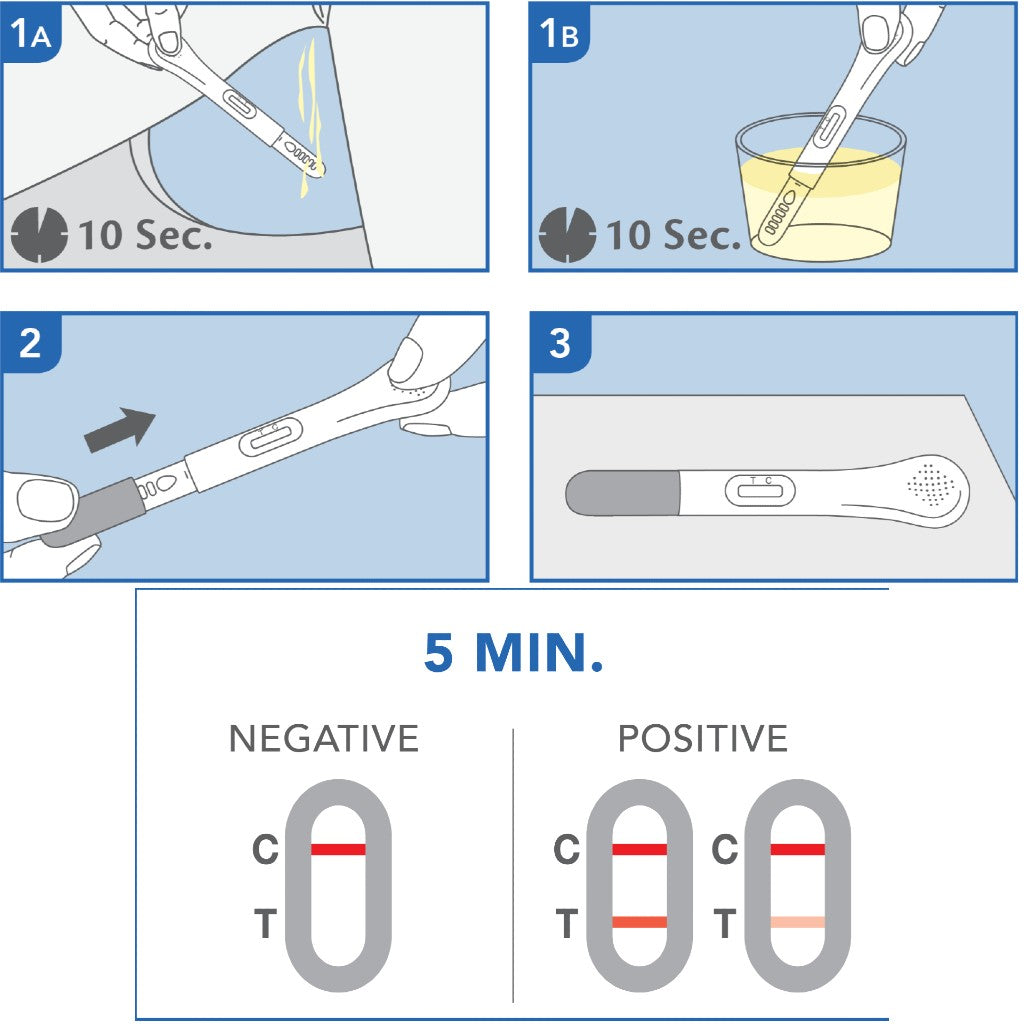 1A

10 Sec.

1B

10 Sec.

2

T C

3

T C

5 MIN.

NEGATIVE

C

T

POSITIVE

C

T

C

T