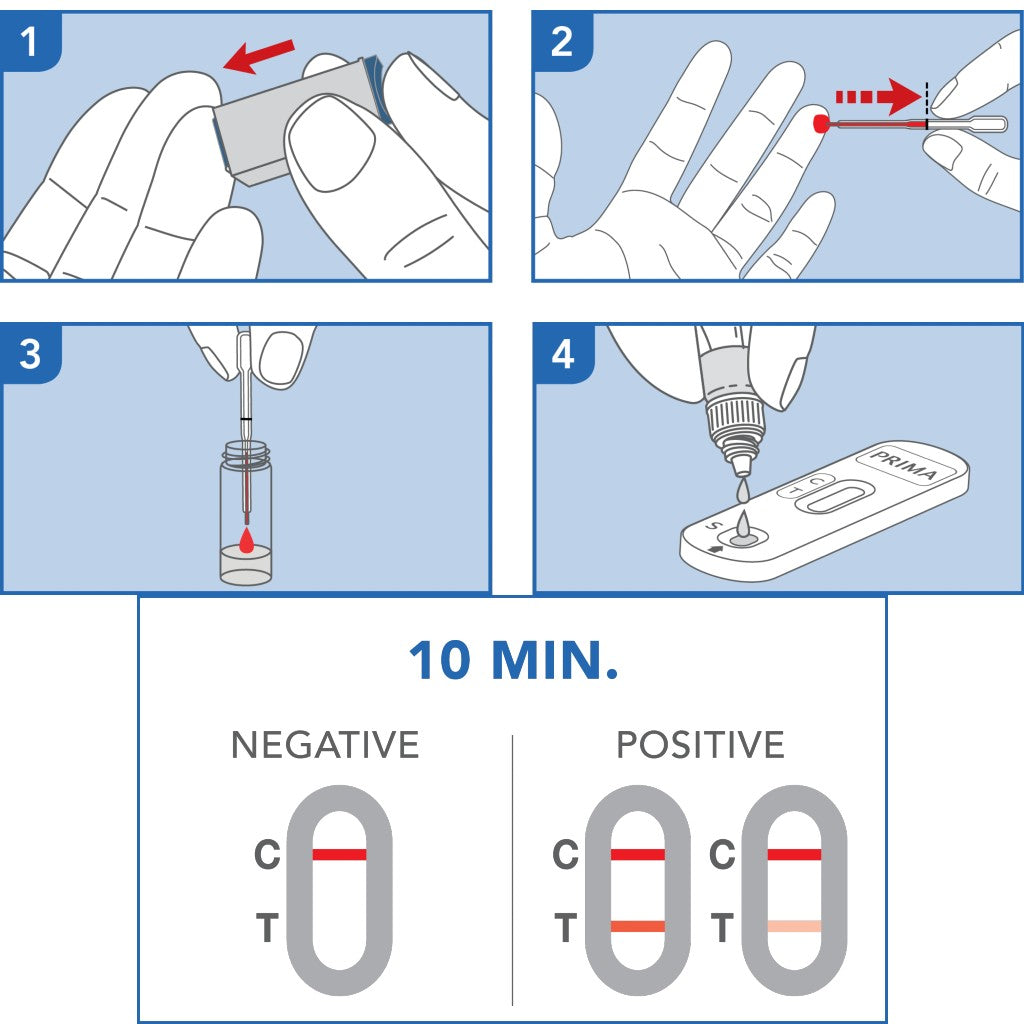 1

2

3

4

PRIMA

C T

S

10 MIN.

NEGATIVE

C
T

POSITIVE

C
T

C
T