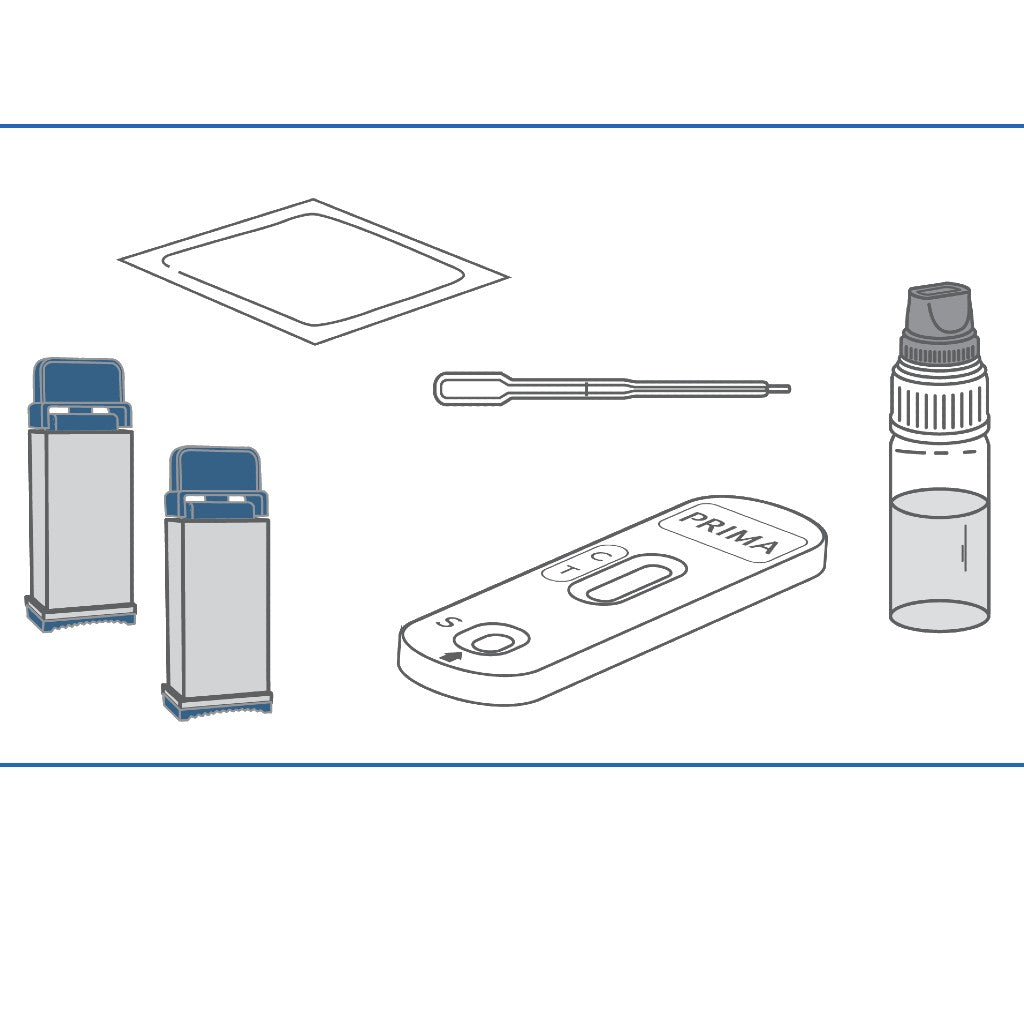 PRIMA
C
T
S